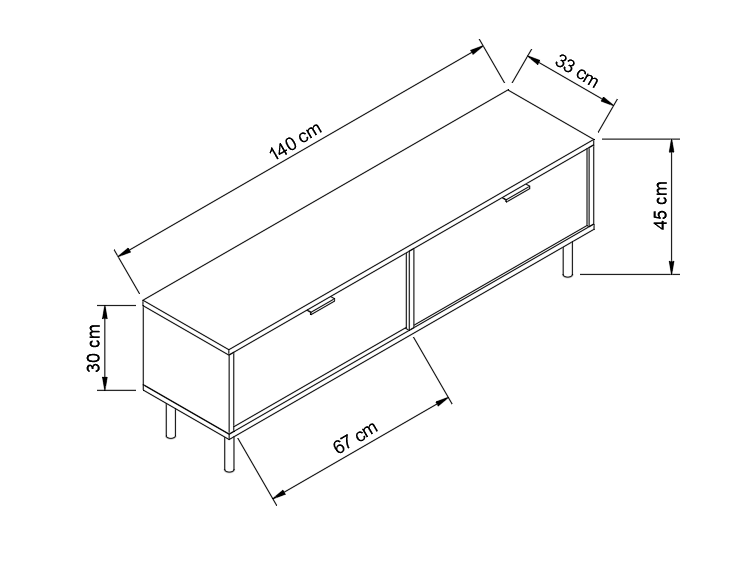 140 cm
33 cm
45 cm
30 cm
67 cm